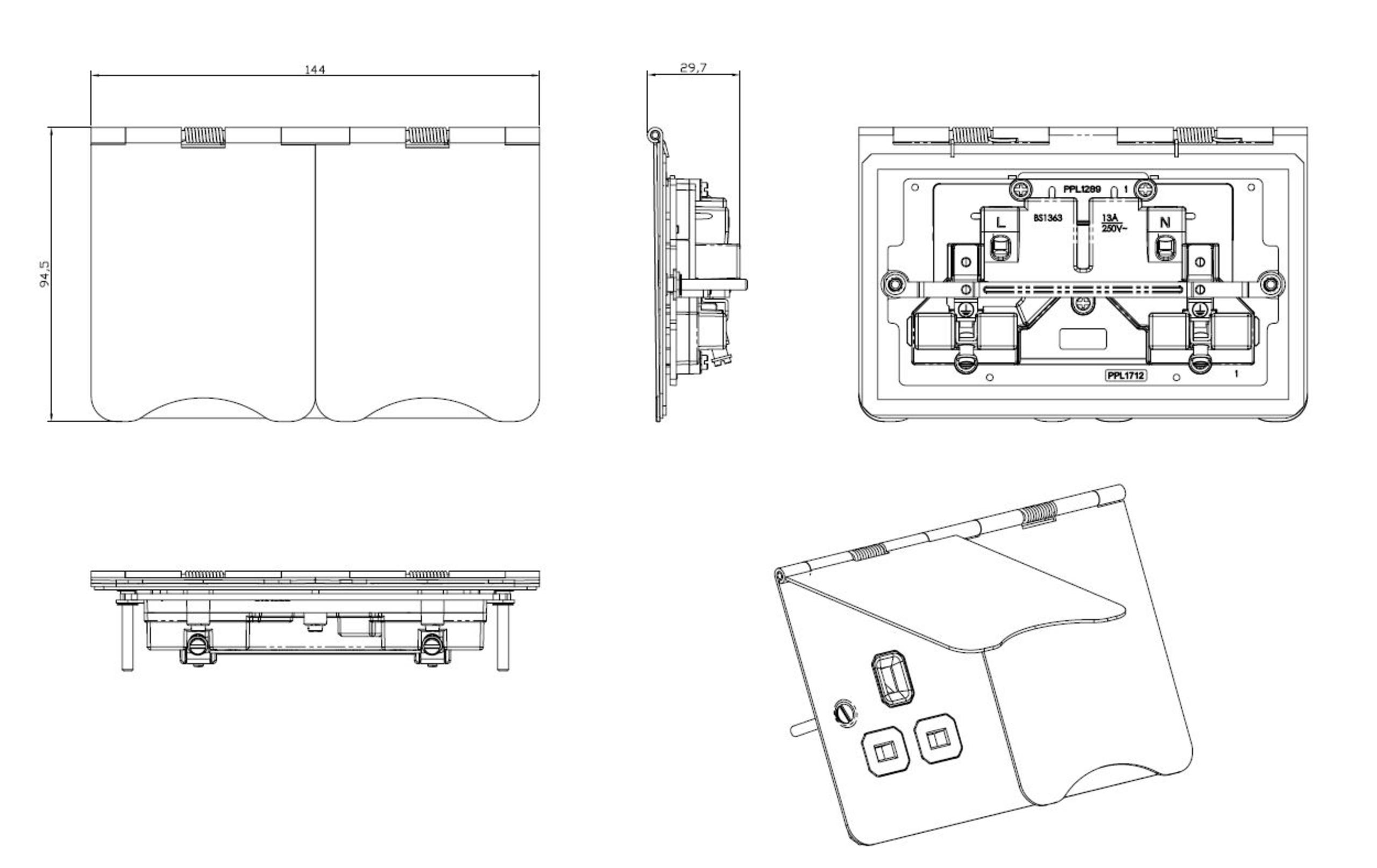 144

94,5

29,7

PPL1289 1

L

BS1363

13A
250V~

N

PPL1712

1