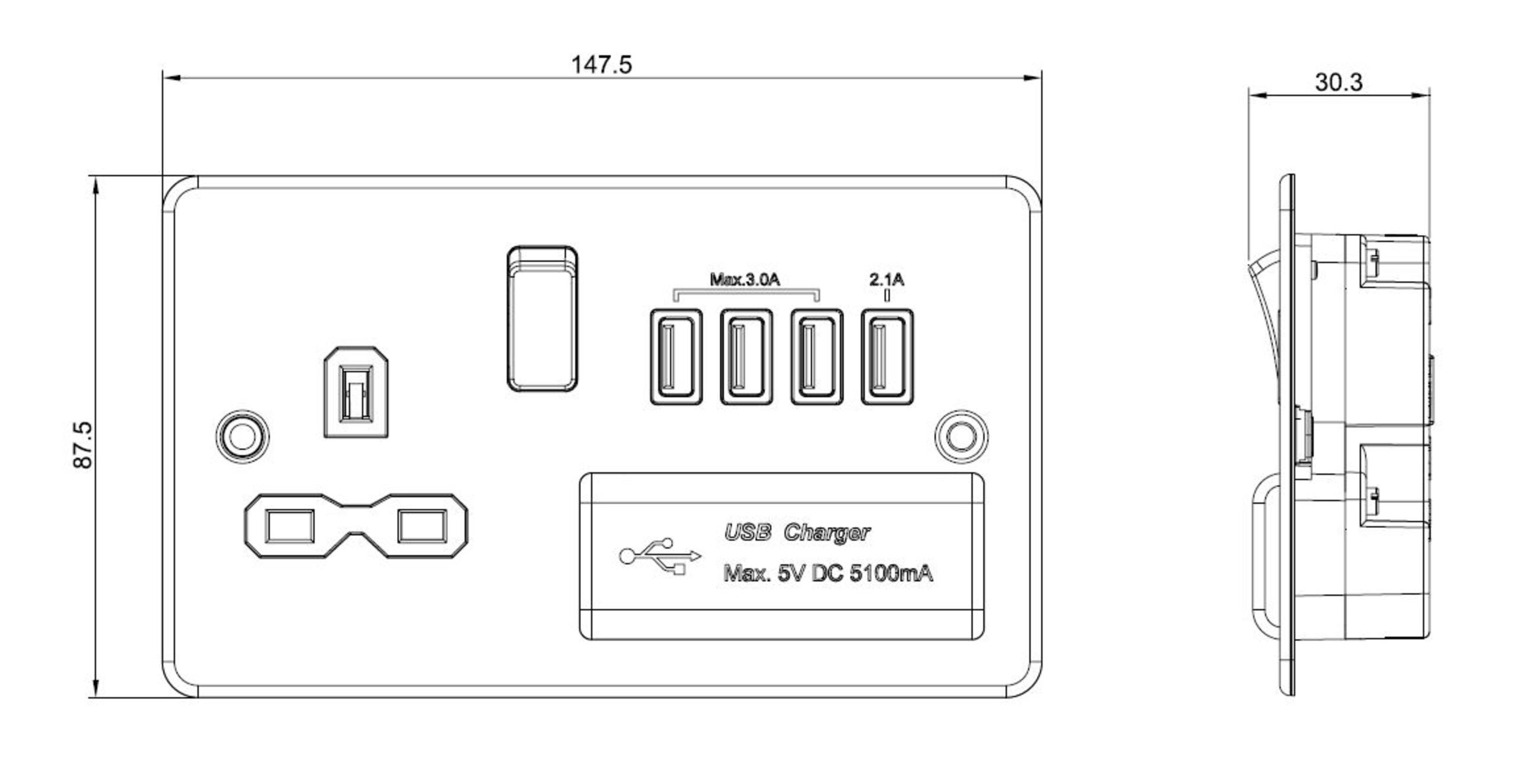 147.5

30.3

87.5

Max.3.0A

2.1A

USB Charger

Max. 5V DC 5100mA